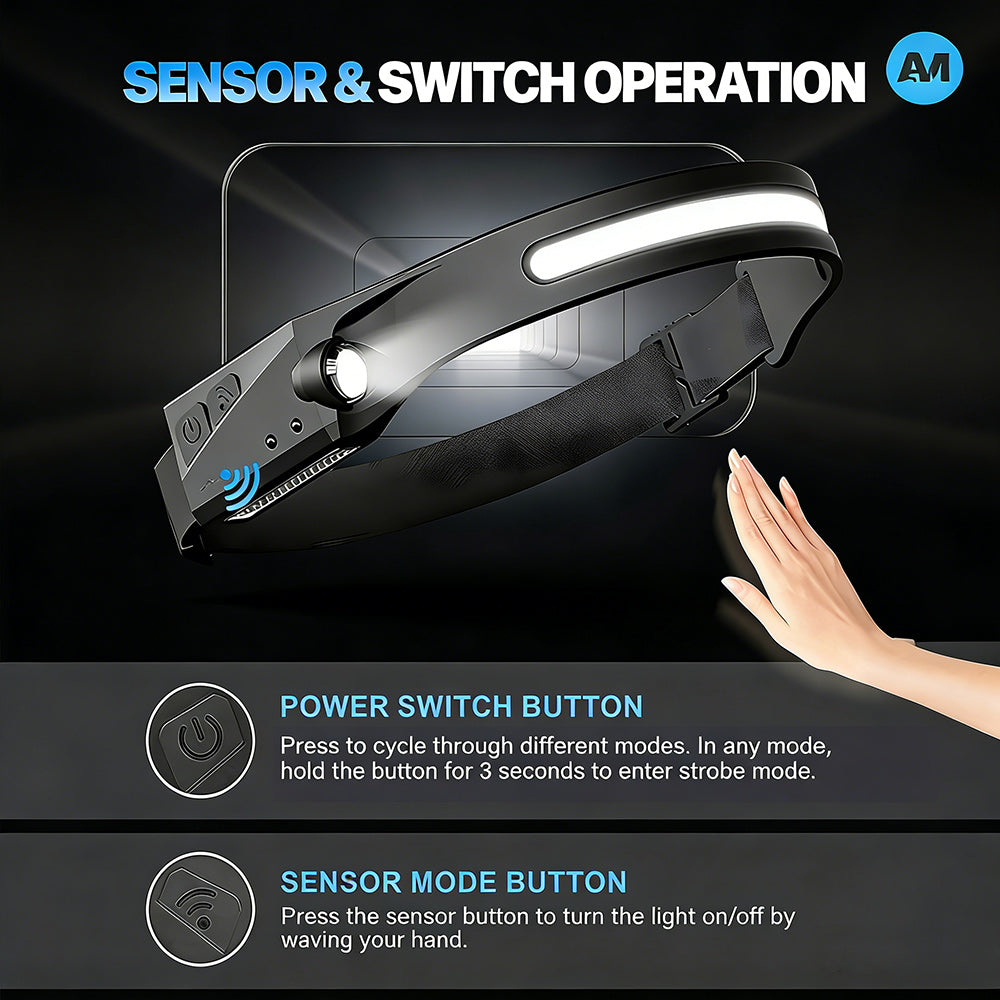 SENSOR & SWITCH OPERATION

AM

POWER SWITCH BUTTON
Press to cycle through different modes. In any mode, hold the button for 3 seconds to enter strobe mode.

SENSOR MODE BUTTON
Press the sensor button to turn the light on/off by waving your hand.